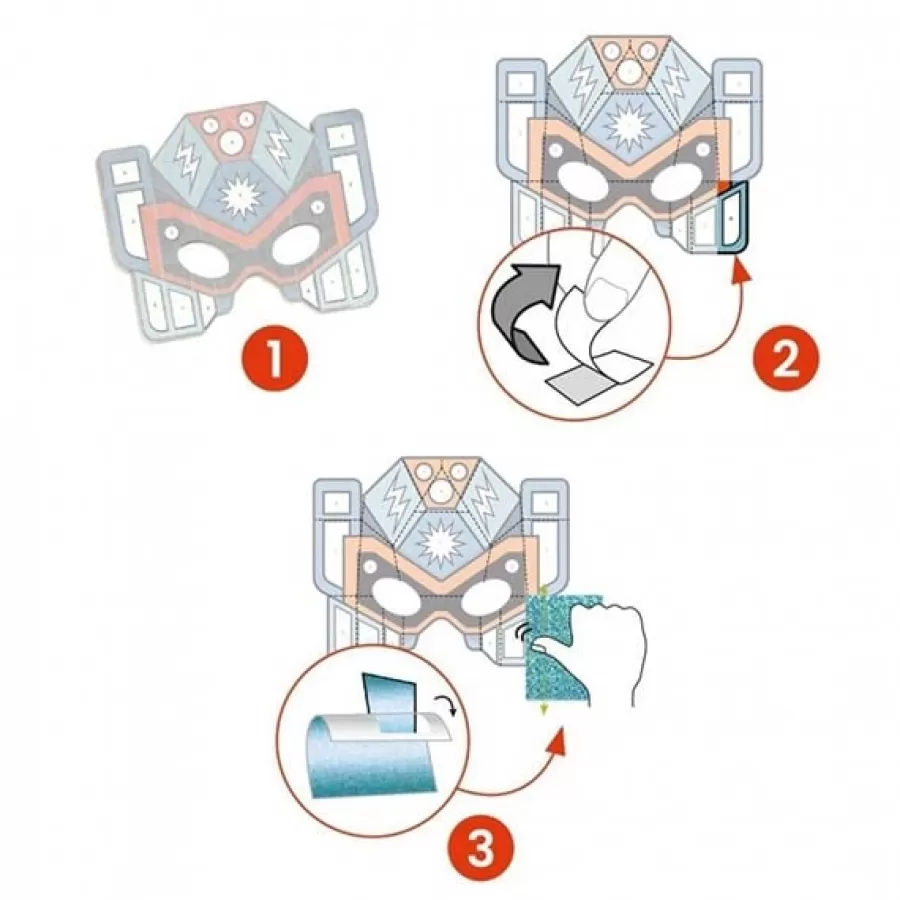 1

2

3